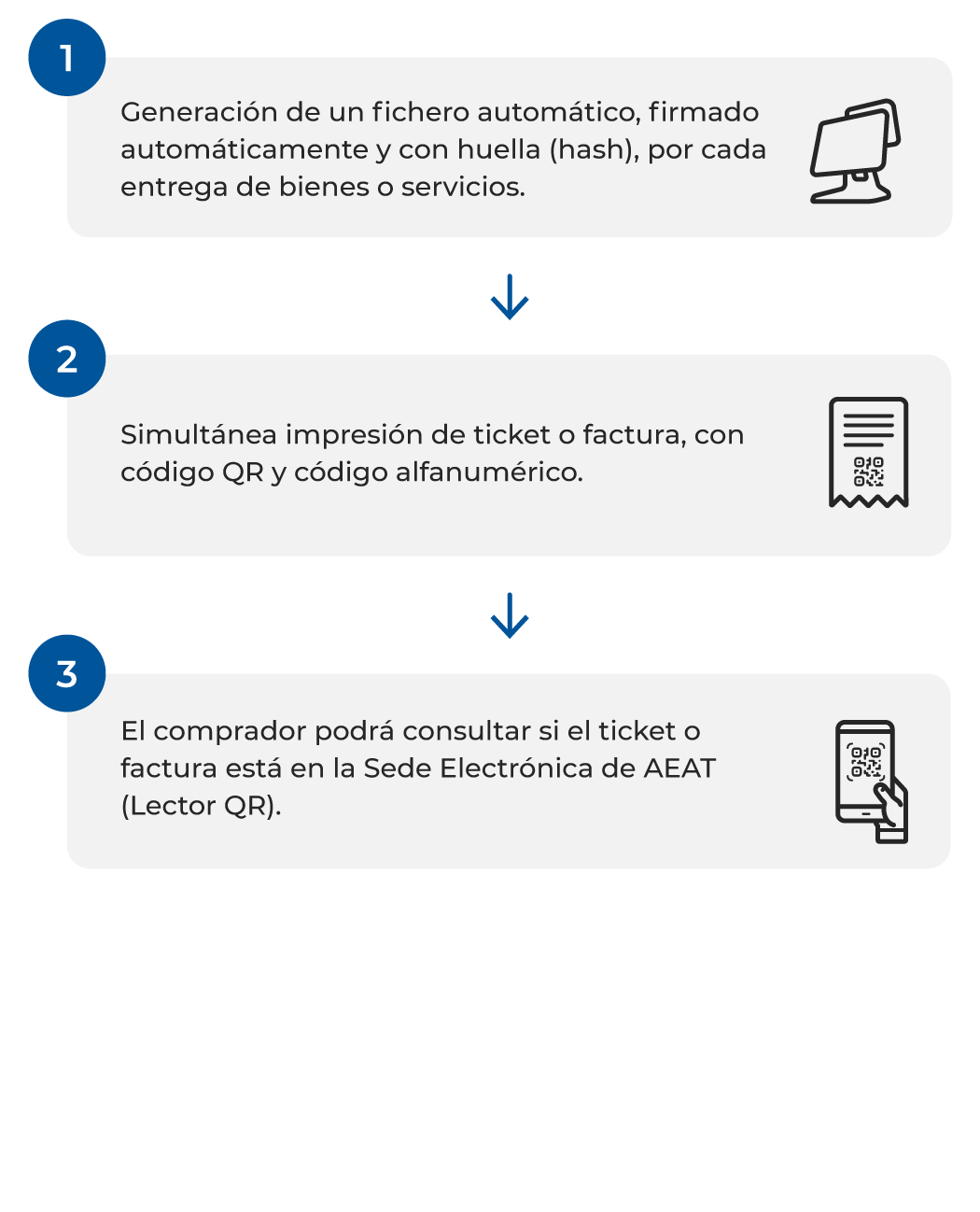 1

Generación de un fichero automático, firmado automáticamente y con huella (hash), por cada entrega de bienes o servicios.

2

Simultánea impresión de ticket o factura, con código QR y código alfanumérico.

3

El comprador podrá consultar si el ticket o factura está en la Sede Electrónica de AEAT (Lector QR).